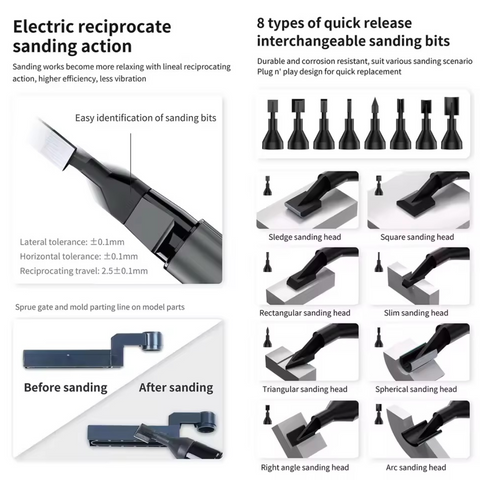 Electric reciprocate sanding action

Sanding works become more relaxing with lineal reciprocating action, higher efficiency, less vibration

Easy identification of sanding bits

Lateral tolerance: ±0.1mm
Horizontal tolerance: ±0.1mm
Reciprocating travel: 2.5±0.1mm

Sprue gate and mold parting line on model parts

Before sanding

After sanding

8 types of quick release interchangeable sanding bits

Durable and corrosion resistant, suit various sanding scenario
Plug n' play design for quick replacement

Sledge sanding head

Square sanding head

Rectangular sanding head

Slim sanding head

Triangular sanding head

Spherical sanding head

Right angle sanding head

Arc sanding head