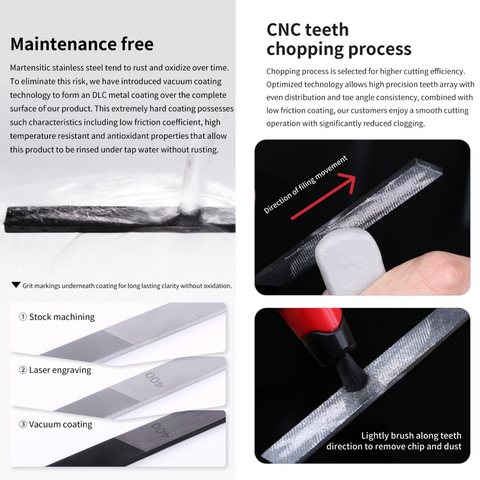 Maintenance free

Martensitic stainless steel tend to rust and oxidize over time. To eliminate this risk, we have introduced vacuum coating technology to form an DLC metal coating over the complete surface of our product. This extremely hard coating possesses such characteristics including low friction coefficient, high temperature resistant and antioxidant properties that allow this product to be rinsed under tap water without rusting.

▼ Grit markings underneath coating for long lasting clarity without oxidation.

① Stock machining

② Laser engraving

400

③ Vacuum coating

400

CNC teeth chopping process

Chopping process is selected for higher cutting efficiency. Optimized technology allows high precision teeth array with even distribution and toe angle consistency, combined with low friction coating, our customers enjoy a smooth cutting operation with significantly reduced clogging.

Direction of filing movement

Lightly brush along teeth direction to remove chip and dust