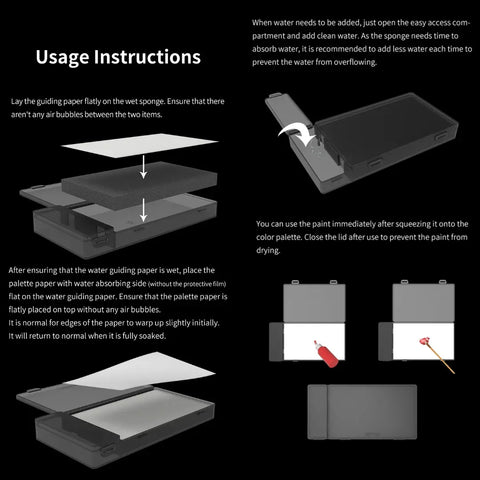 Usage Instructions

Lay the guiding paper flatly on the wet sponge. Ensure that there aren't any air bubbles between the two items.

After ensuring that the water guiding paper is wet, place the palette paper with water absorbing side (without the protective film) flat on the water guiding paper. Ensure that the palette paper is flatly placed on top without any air bubbles.
It is normal for edges of the paper to warp up slightly initially. It will return to normal when it is fully soaked.

When water needs to be added, just open the easy access compartment and add clean water. As the sponge needs time to absorb water, it is recommended to add less water each time to prevent the water from overflowing.

You can use the paint immediately after squeezing it onto the color palette. Close the lid after use to prevent the paint from drying.