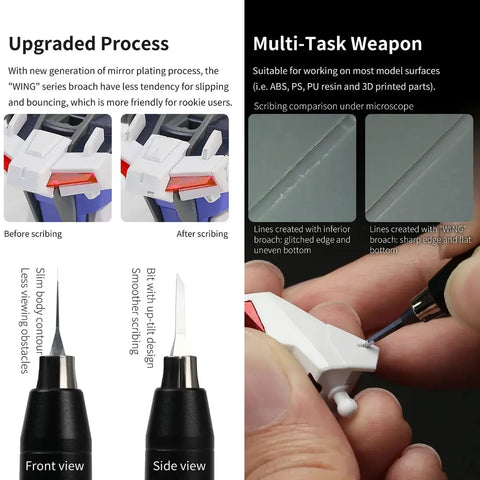 Upgraded Process

With new generation of mirror plating process, the "WING" series broach have less tendency for slipping and bouncing, which is more friendly for rookie users.

Before scribing

After scribing

Slim body contour
Less viewing obstacles

Bit with up-tilt design
Smoother scribing

Front view

Side view

Multi-Task Weapon

Suitable for working on most model surfaces (i.e. ABS, PS, PU resin and 3D printed parts).

Scribing comparison under microscope

Lines created with inferior broach: glitched edge and uneven bottom

Lines created with "WING" broach: sharp edge and flat bottom